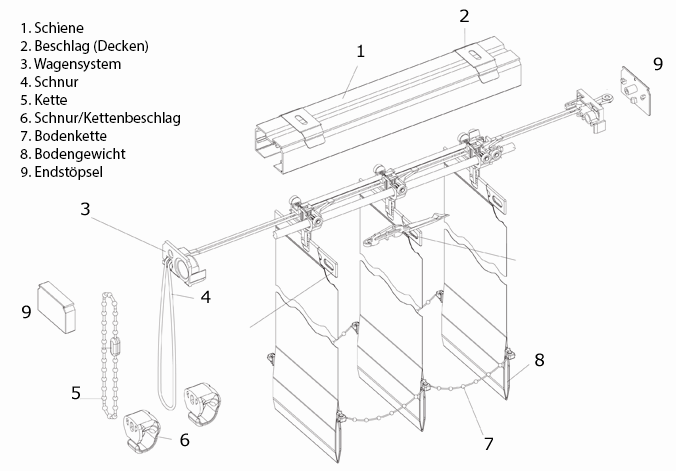 1. Schiene
2. Beschlag (Decken)
3. Wagensystem
4. Schnur
5. Kette
6. Schnur/Kettenbeschlag
7. Bodenkette
8. Bodengewicht
9. Endstöpsel

2
1
9
3
4
9
5
6
8
7